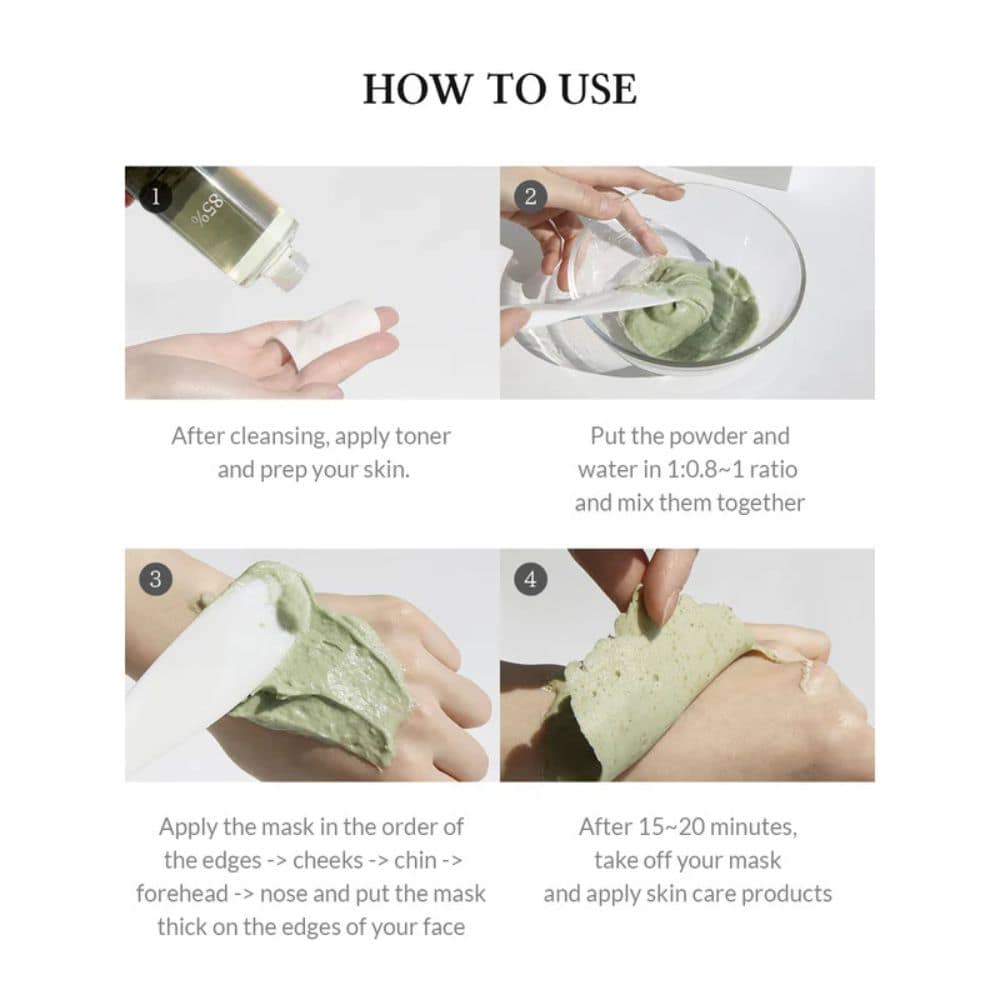 HOW TO USE

1

85%

After cleansing, apply toner and prep your skin.

2

Put the powder and water in 1:0.8~1 ratio and mix them together

3

Apply the mask in the order of the edges -> cheeks -> chin -> forehead -> nose and put the mask thick on the edges of your face

4

After 15~20 minutes, take off your mask and apply skin care products