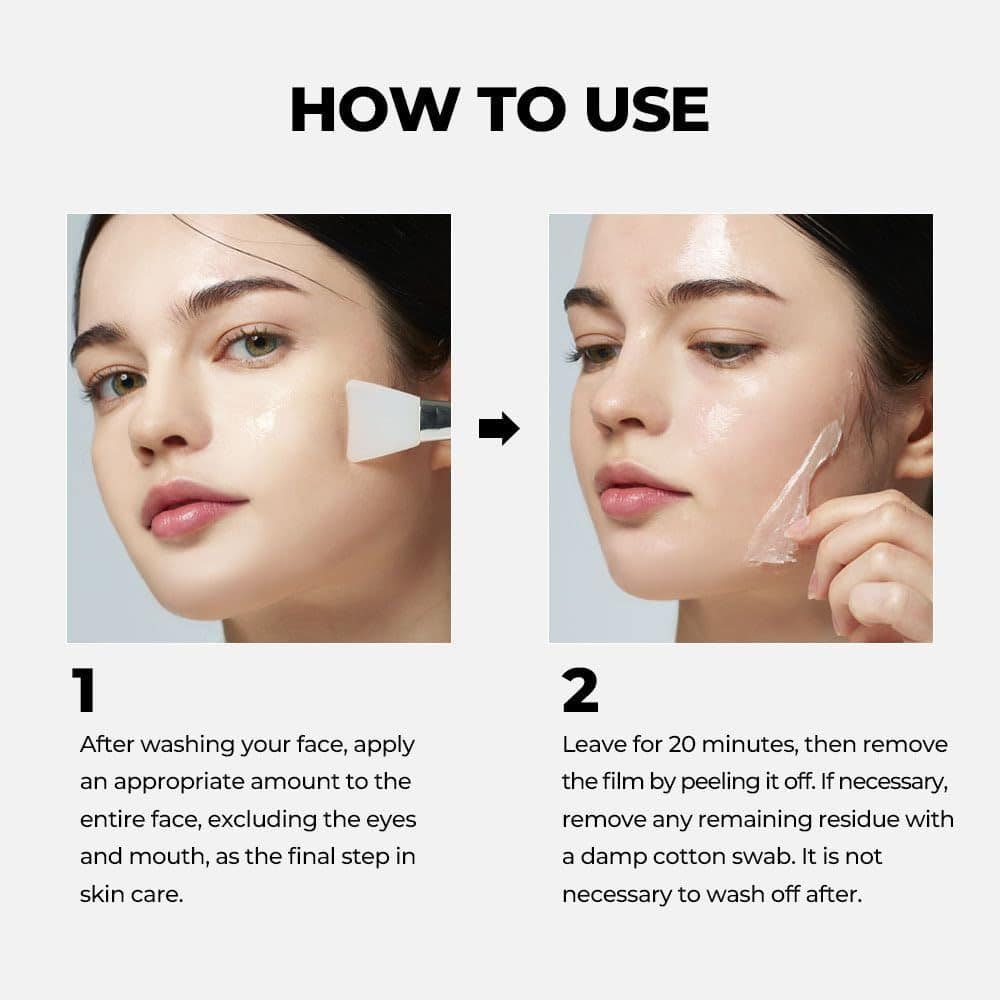 HOW TO USE

1

After washing your face, apply an appropriate amount to the entire face, excluding the eyes and mouth, as the final step in skin care.

2

Leave for 20 minutes, then remove the film by peeling it off. If necessary, remove any remaining residue with a damp cotton swab. It is not necessary to wash off after.